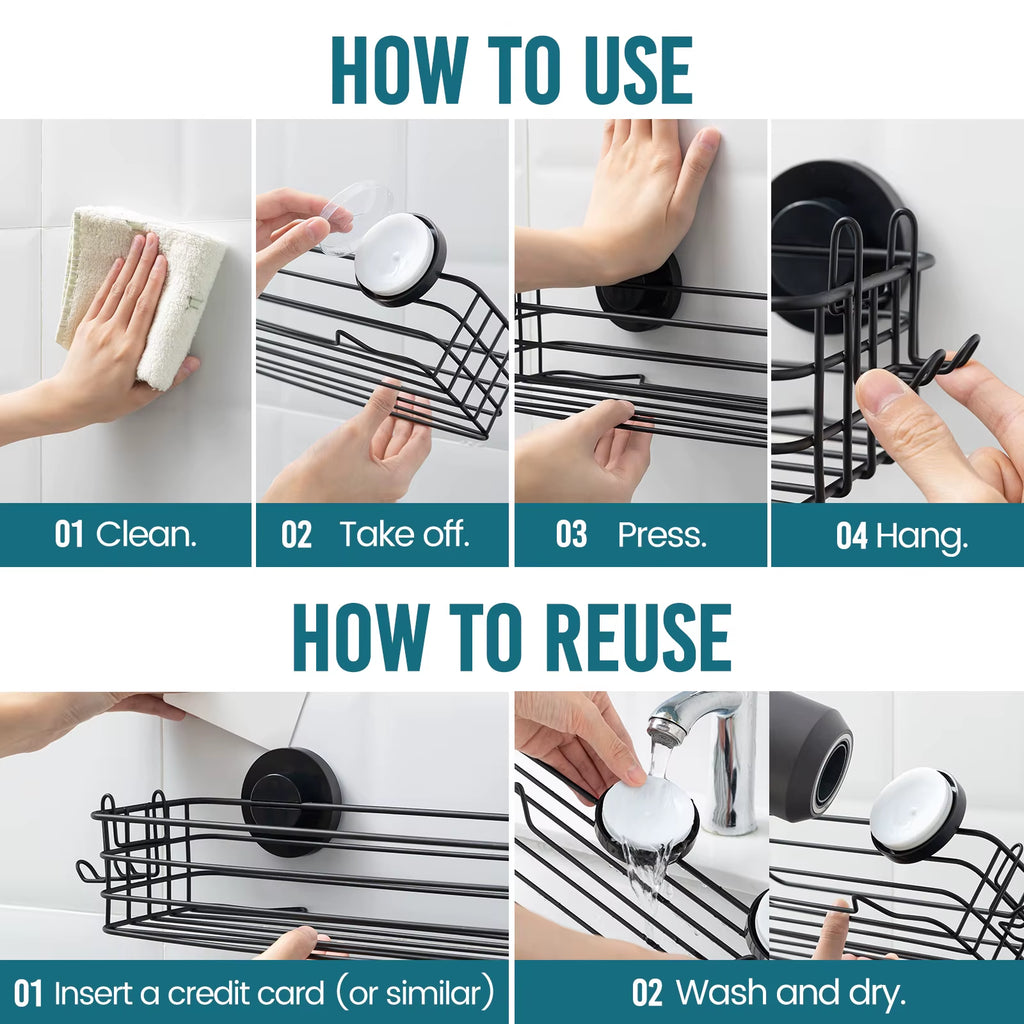 HOW TO USE

01 Clean.

02 Take off.

03 Press.

04 Hang.

HOW TO REUSE

01 Insert a credit card (or similar)

02 Wash and dry.